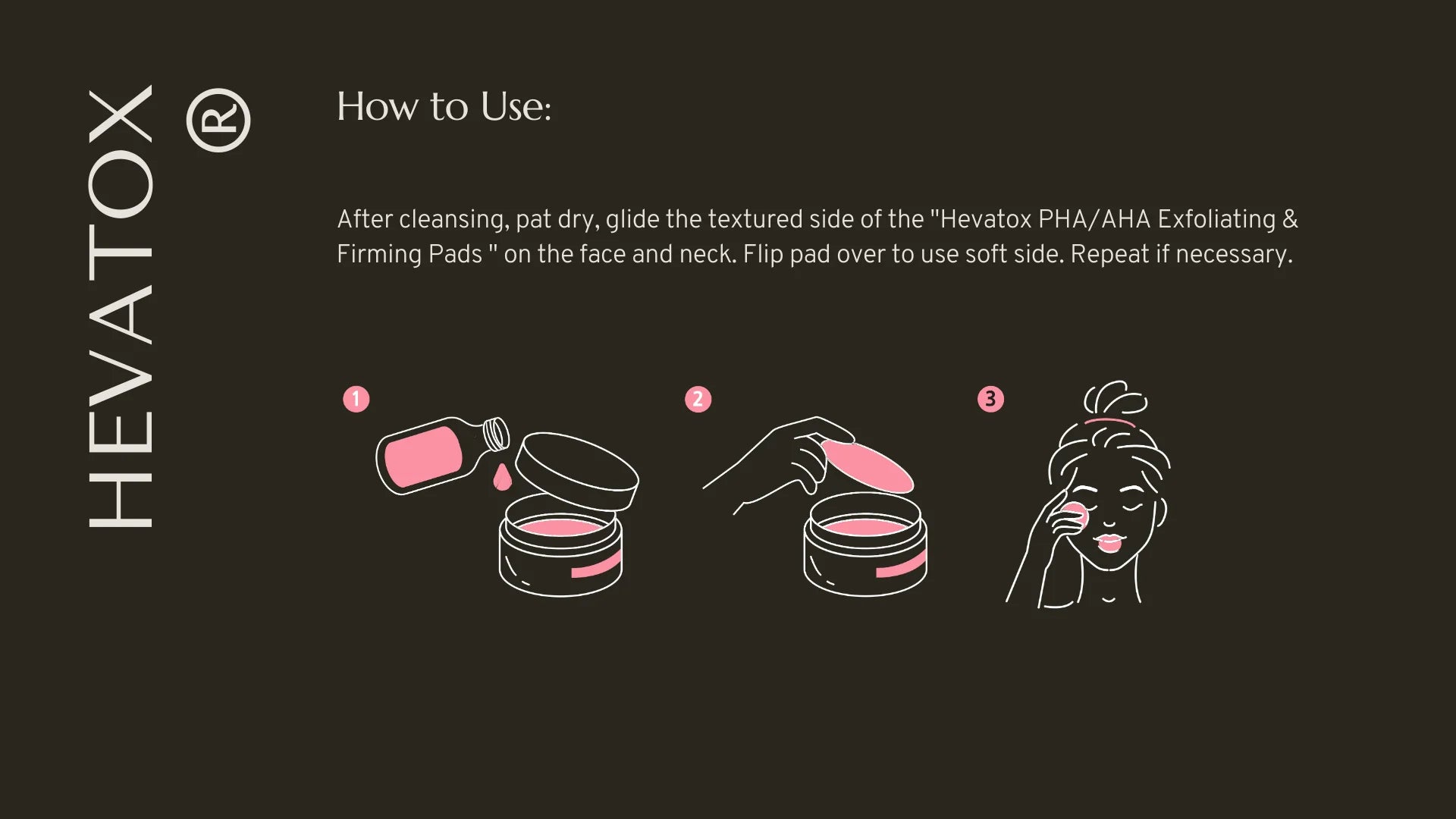 HEVATOX ®

How to Use:

After cleansing, pat dry, glide the textured side of the "Hevatox PHA/AHA Exfoliating & Firming Pads " on the face and neck. Flip pad over to use soft side. Repeat if necessary.

1

2

3